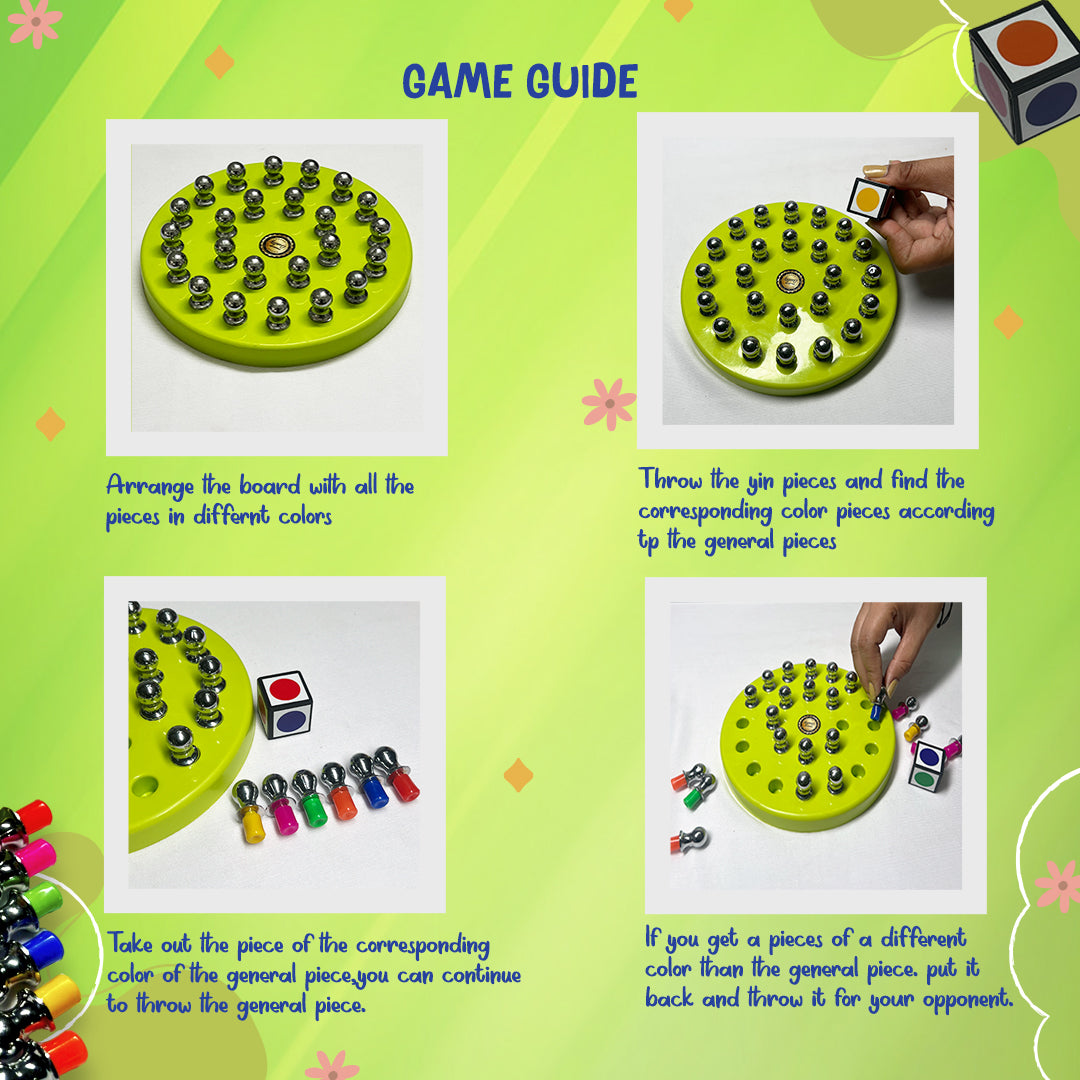 GAME GUIDE

Arrange the board with all the pieces in differnt colors

Throw the yin pieces and find the corresponding color pieces according tp the general pieces

Take out the piece of the corresponding color of the general piece,you can continue to throw the general piece.

If you get a pieces of a different color than the general piece. put it back and throw it for your opponent.